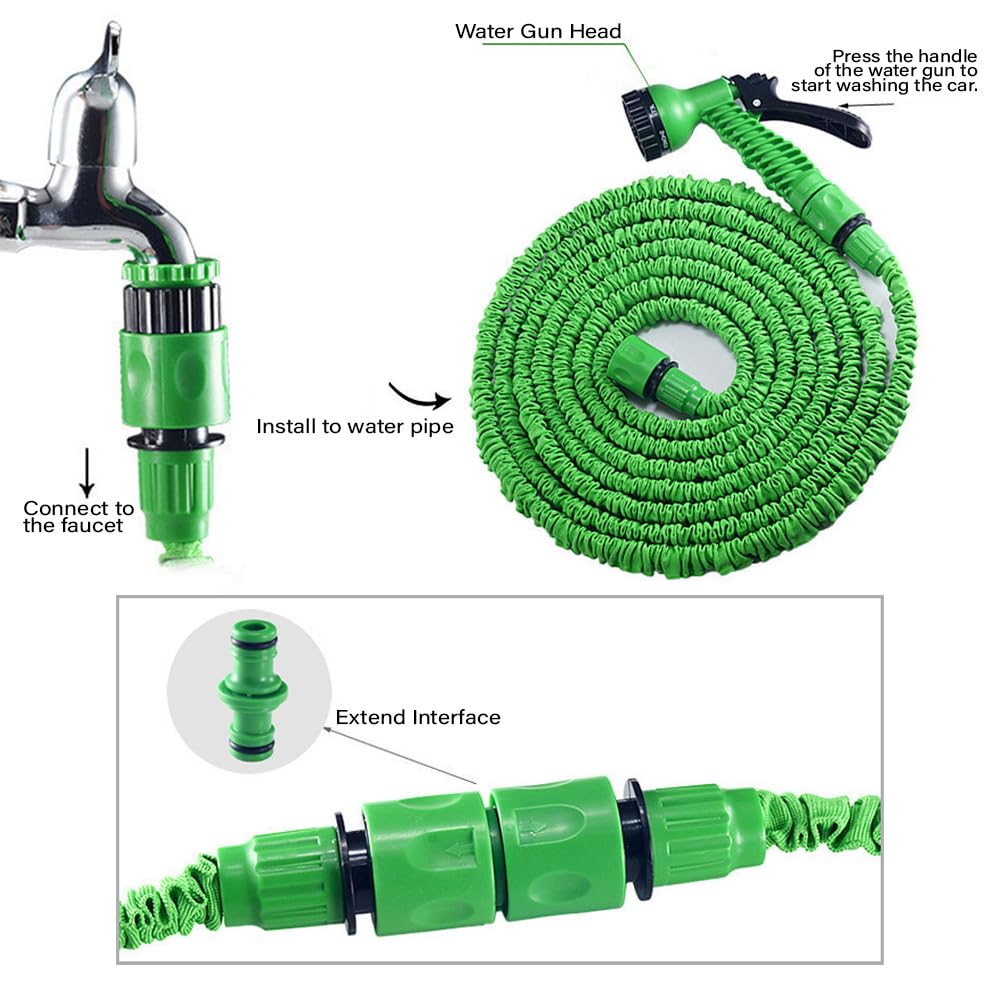 Water Gun Head

Press the handle of the water gun to start washing the car.

Install to water pipe

Connect to the faucet

Extend Interface