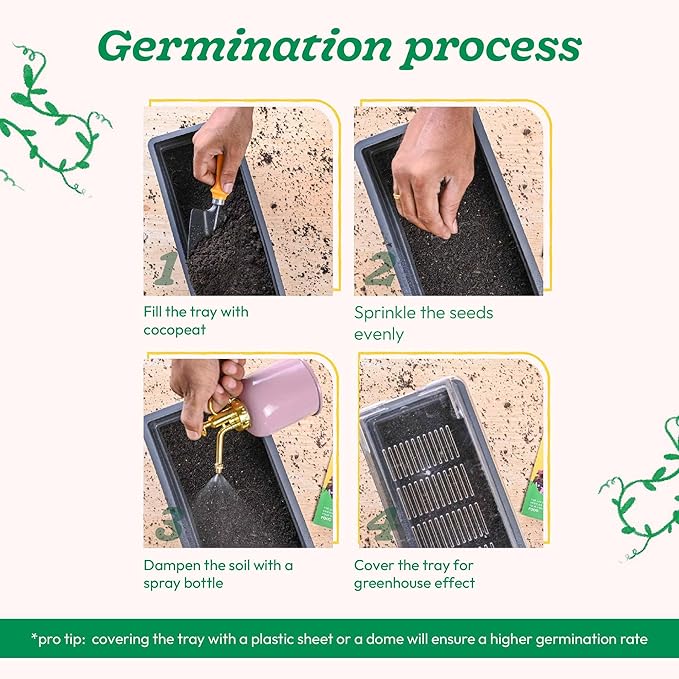 Germination process

1

Fill the tray with cocopeat

2

Sprinkle the seeds evenly

3

Dampen the soil with a spray bottle

4

Cover the tray for greenhouse effect

*pro tip: covering the tray with a plastic sheet or a dome will ensure a higher germination rate