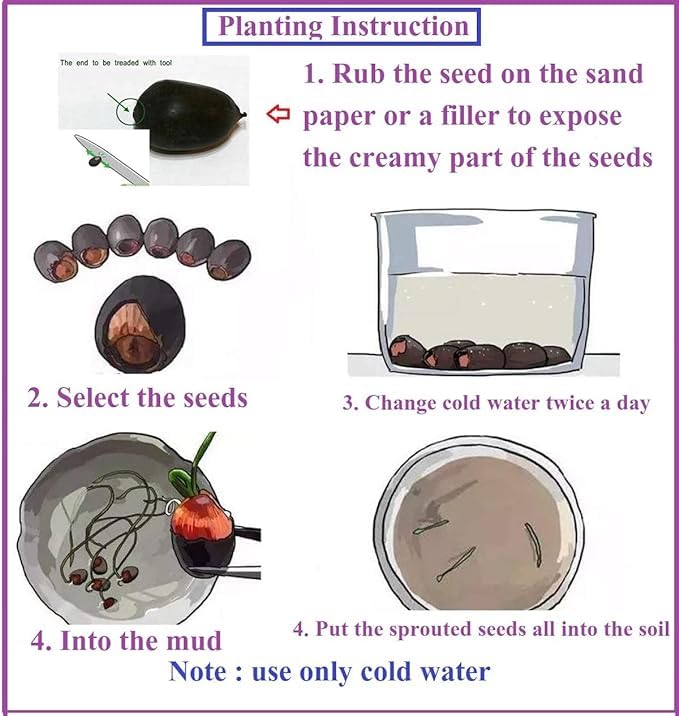 Planting Instruction

The end to be treaded with tool

1. Rub the seed on the sand paper or a filler to expose the creamy part of the seeds

2. Select the seeds

3. Change cold water twice a day

4. Into the mud

4. Put the sprouted seeds all into the soil

Note : use only cold water